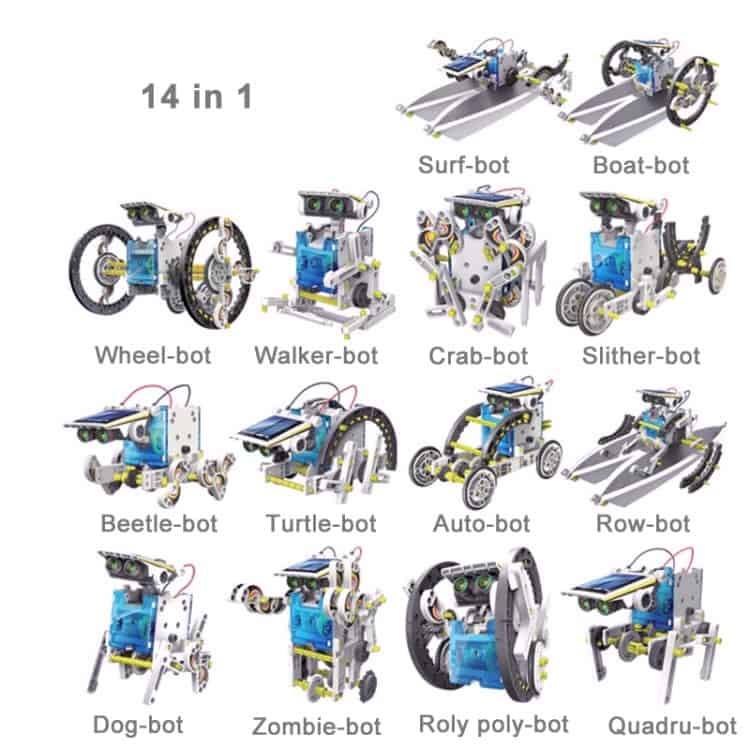 14 in 1

Surf-bot Boat-bot

Wheel-bot Walker-bot Crab-bot Slither-bot

Beetle-bot Turtle-bot Auto-bot Row-bot

Dog-bot Zombie-bot Roly poly-bot Quadru-bot