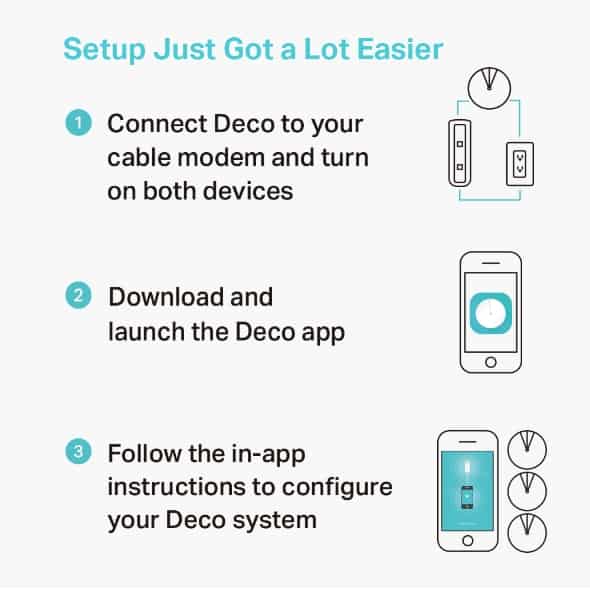 Setup Just Got a Lot Easier

1 Connect Deco to your cable modem and turn on both devices

2 Download and launch the Deco app

3 Follow the in-app instructions to configure your Deco system