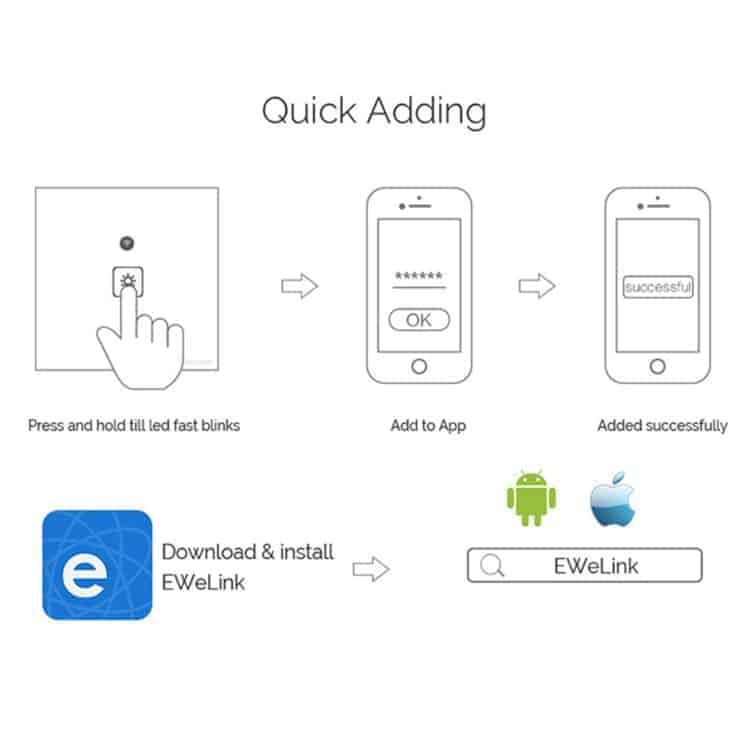 Quick Adding

******

OK

successful

Press and hold till led fast blinks

Add to App

Added successfully

e

Download & install EWeLink

EWeLink