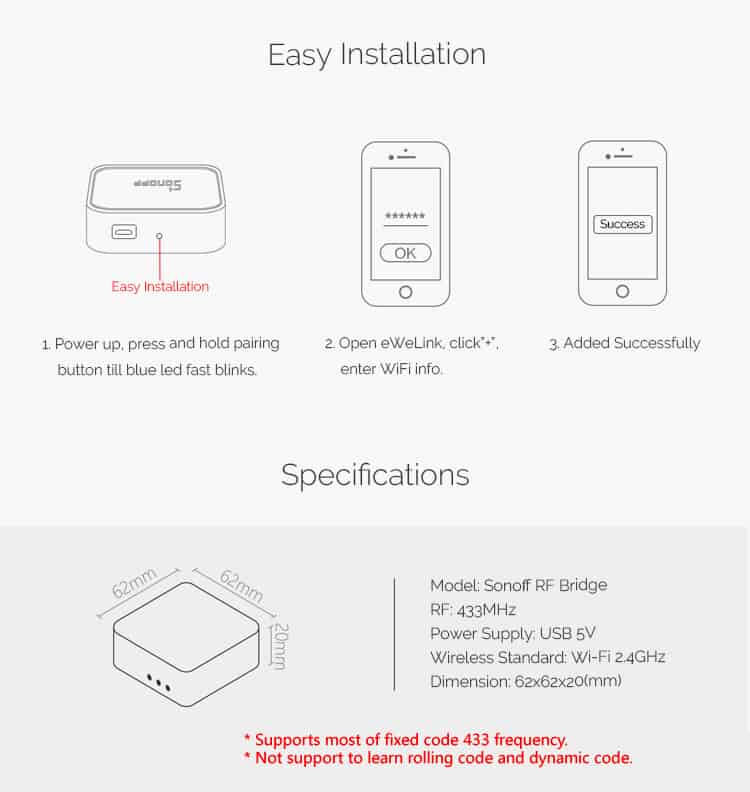 Easy Installation

Sonoff

Easy Installation

******

OK

Success

1. Power up, press and hold pairing button till blue led fast blinks.

2. Open eWeLink, click"+", enter WiFi info.

3. Added Successfully

Specifications

62mm

62mm

20mm

Model: Sonoff RF Bridge
RF: 433MHz
Power Supply: USB 5V
Wireless Standard: Wi-Fi 2.4GHz
Dimension: 62x62x20(mm)

* Supports most of fixed code 433 frequency.
* Not support to learn rolling code and dynamic code.